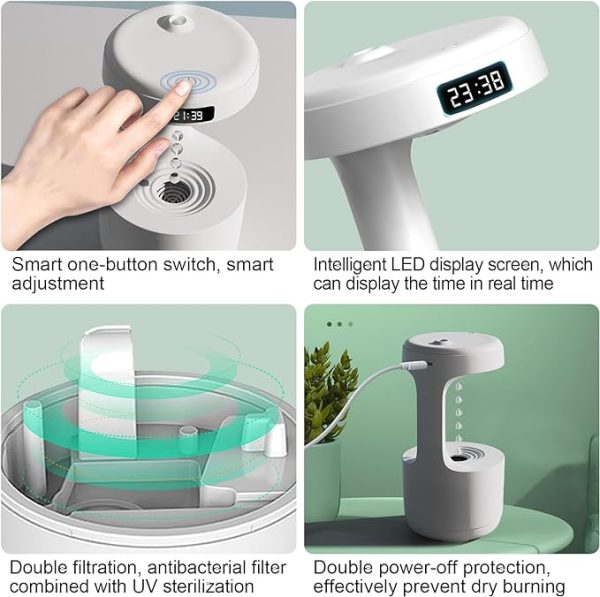 21:39

Smart one-button switch, smart adjustment

23:38

Intelligent LED display screen, which can display the time in real time

Double filtration, antibacterial filter combined with UV sterilization

Double power-off protection, effectively prevent dry burning