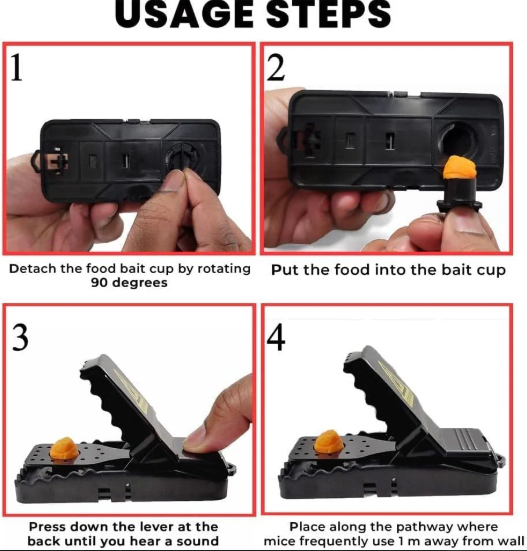 USAGE STEPS

1

Detach the food bait cup by rotating 90 degrees

2

Put the food into the bait cup

3

Press down the lever at the back until you hear a sound

4

Place along the pathway where mice frequently use 1 m away from wall